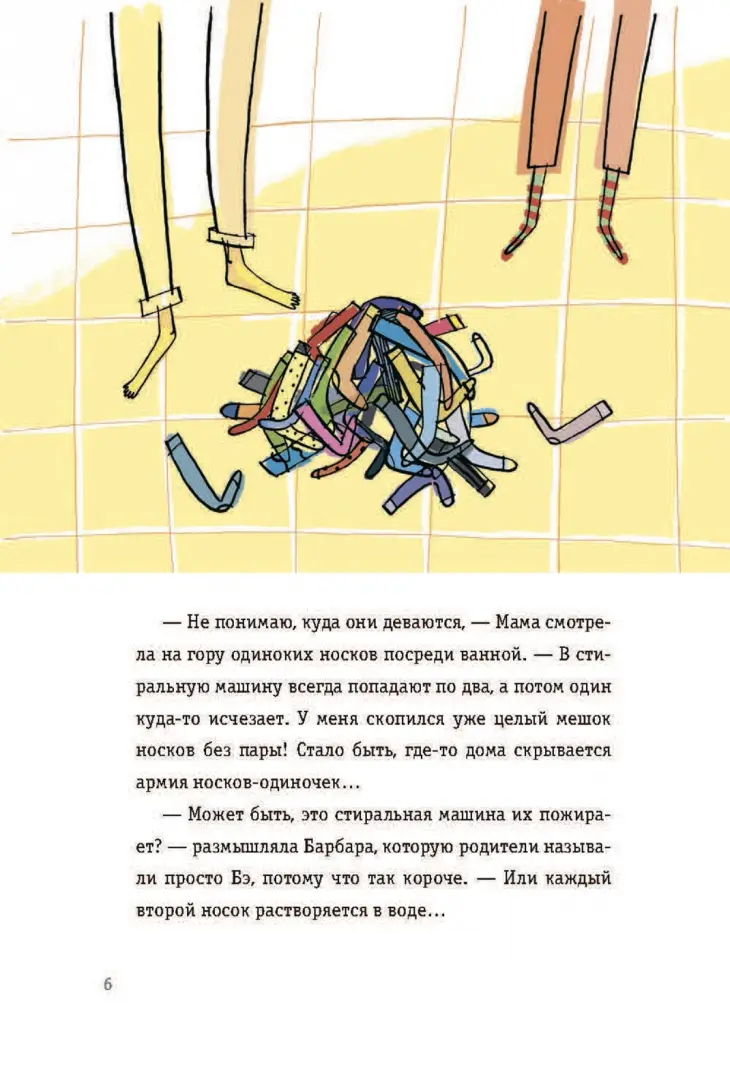 — Не понимаю, куда они деваются, — Мама смотрела на гору одиноких носков посреди ванной. — В стиральную машину всегда попадают по два, а потом один куда-то исчезает. У меня скопился уже целый мешок носков без пары! Стало быть, где-то дома скрывается армия носков-одиночек…

— Может быть, это стиральная машина их пожирает? — размышляла Барбара, которую родители называли просто Бэ, потому что так короче. — Или каждый второй носок растворяется в воде…

6